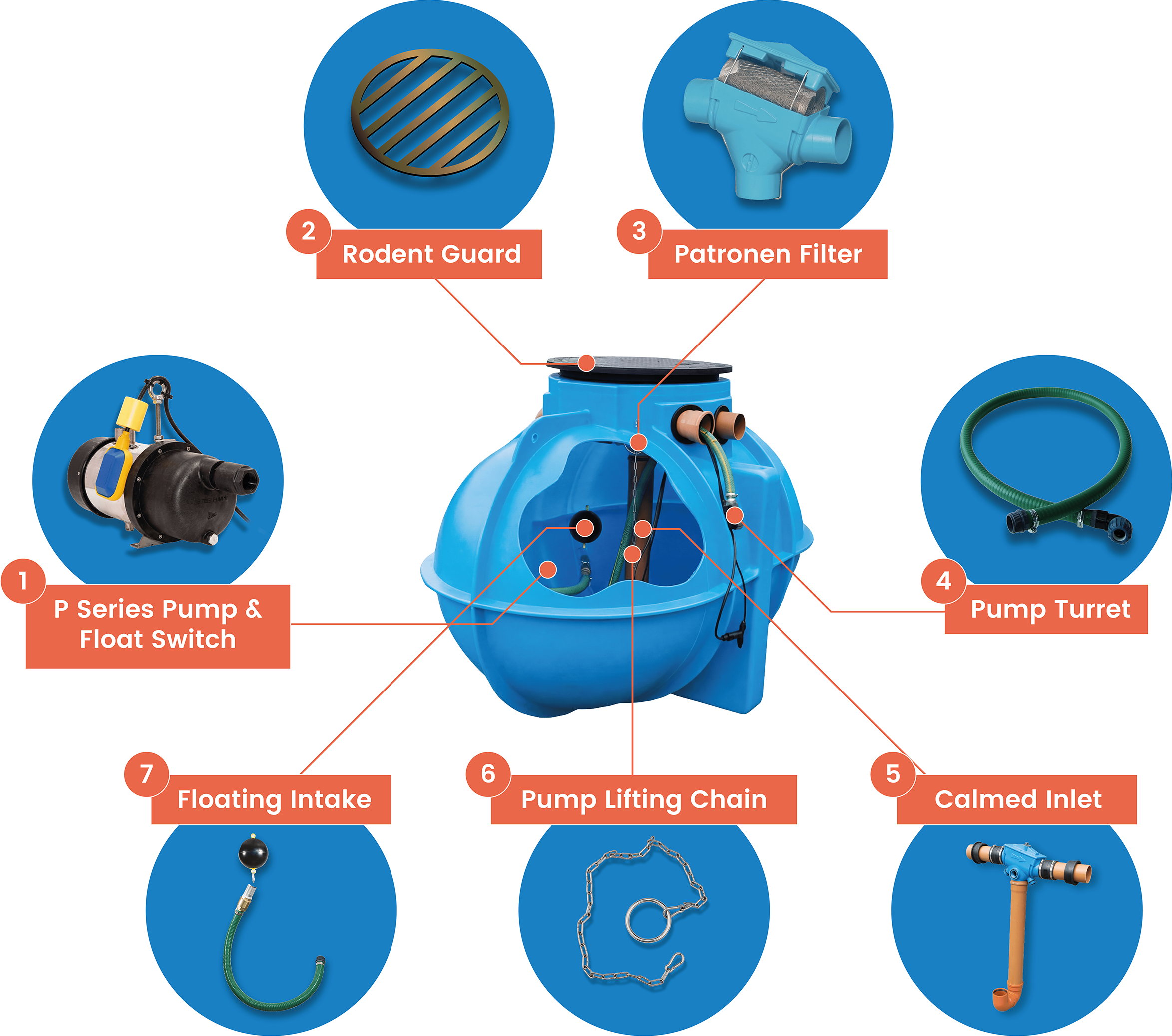 2 Rodent Guard

3 Patronen Filter

1 P Series Pump & Float Switch

4 Pump Turret

7 Floating Intake

6 Pump Lifting Chain

5 Calmed Inlet