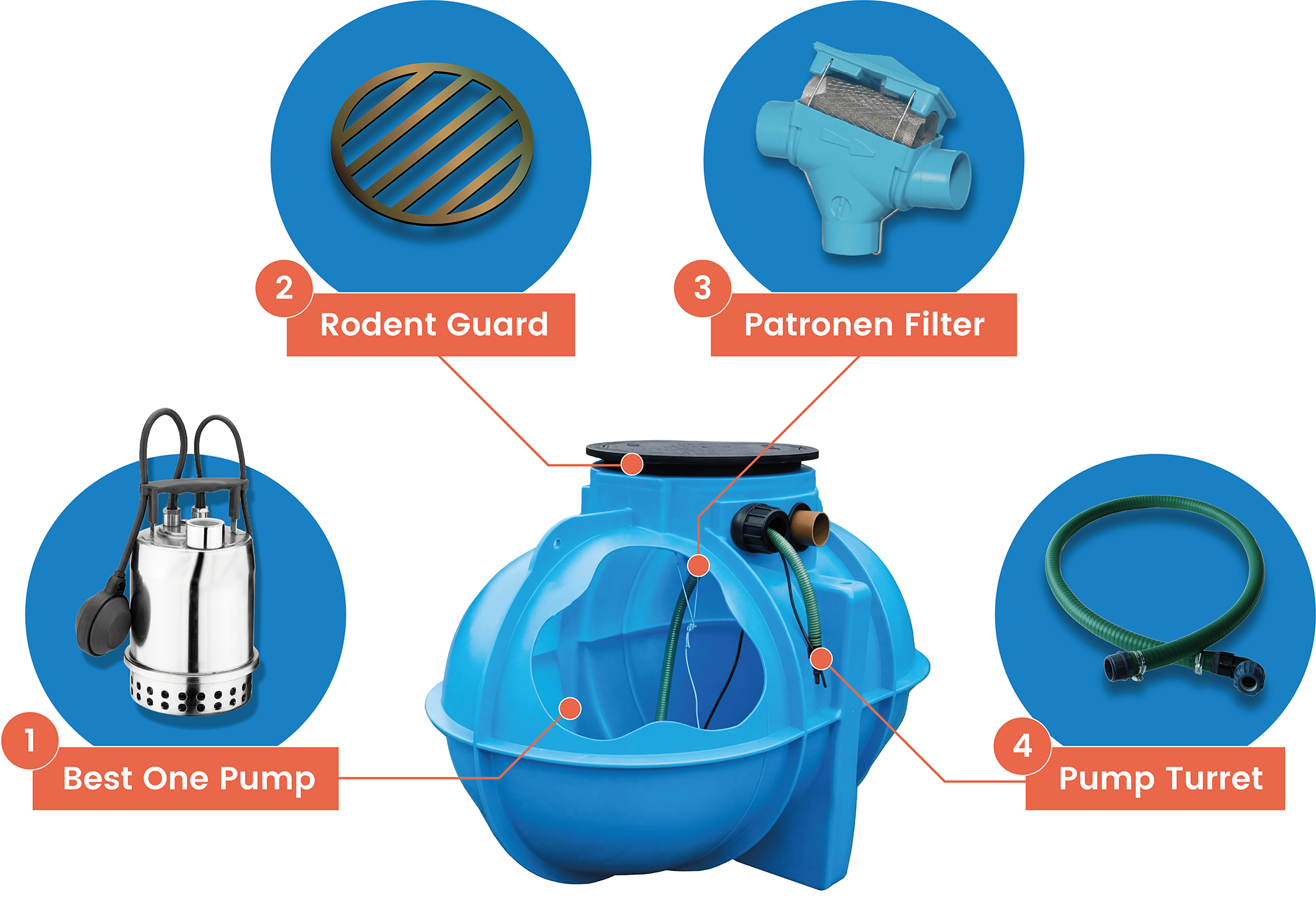 2
Rodent Guard

3
Patronen Filter

1
Best One Pump

4
Pump Turret