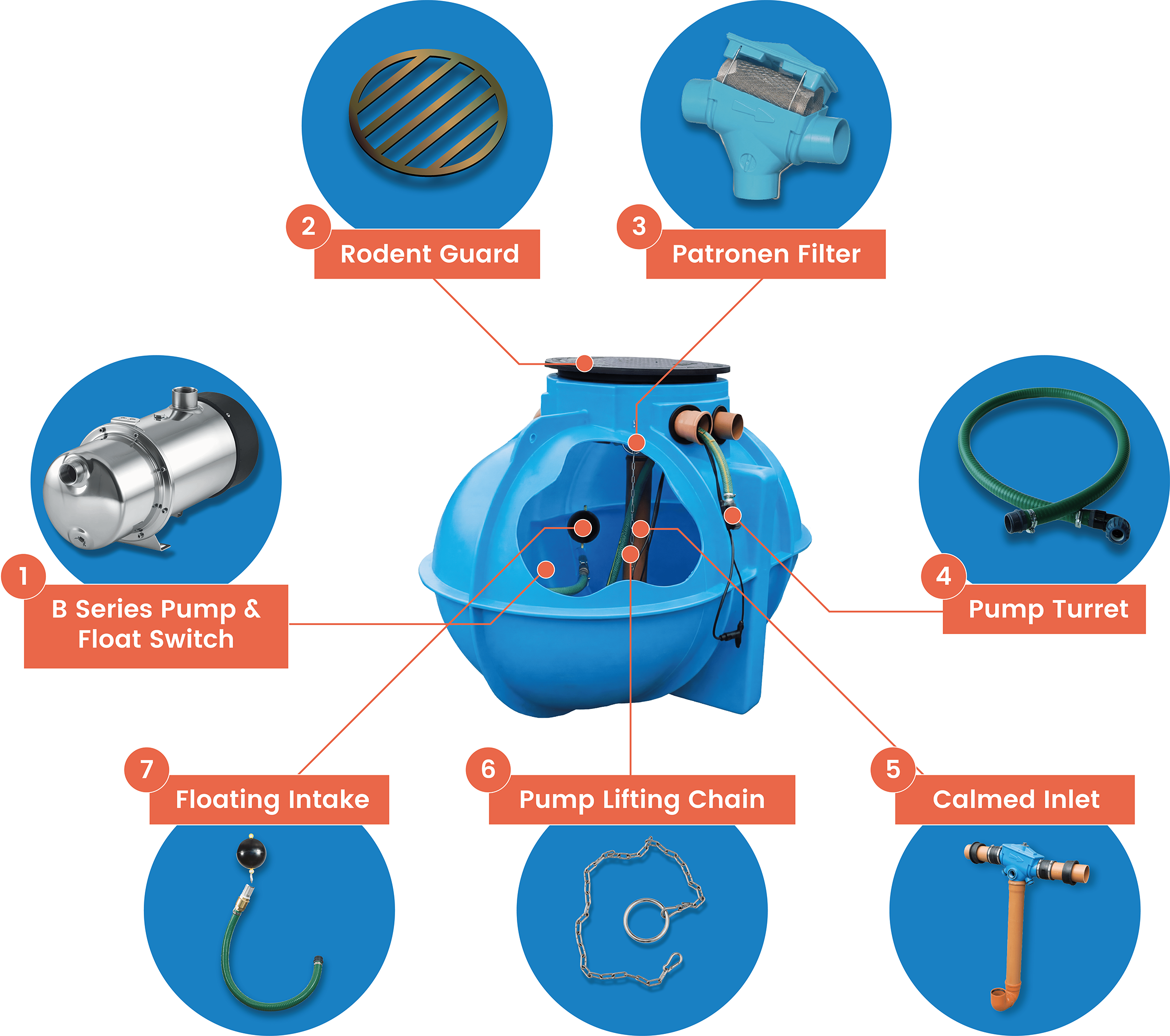 2
Rodent Guard

3
Patronen Filter

1
B Series Pump & Float Switch

4
Pump Turret

7
Floating Intake

6
Pump Lifting Chain

5
Calmed Inlet